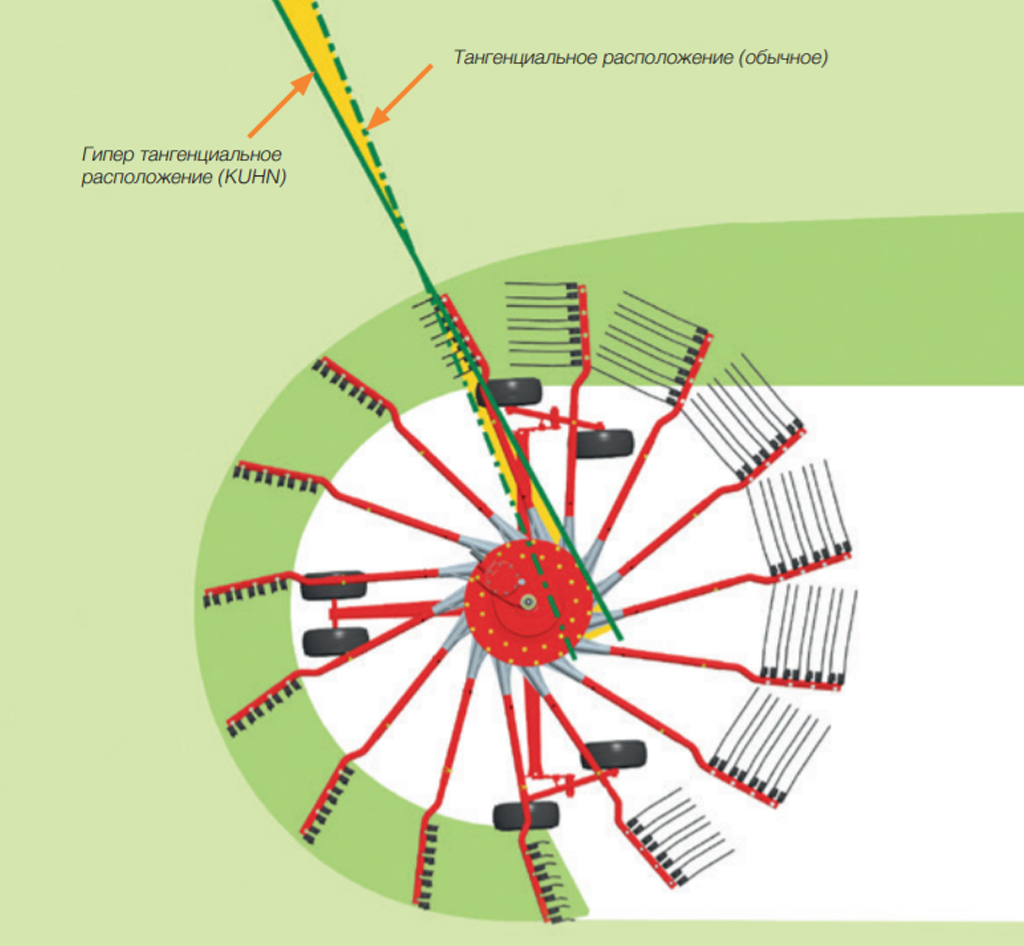 Тангенциальное расположение (обычное)

Гипер тангенциальное расположение (KUHN)