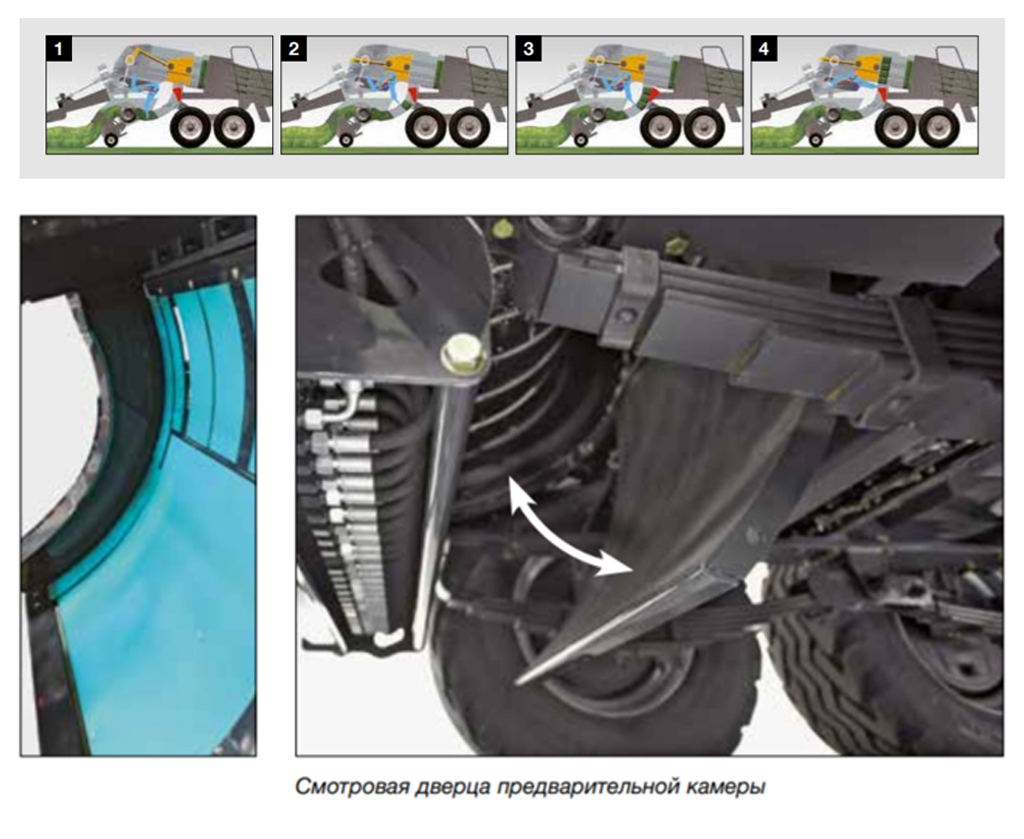 1

2

3

4

Смотровая дверца предварительной камеры