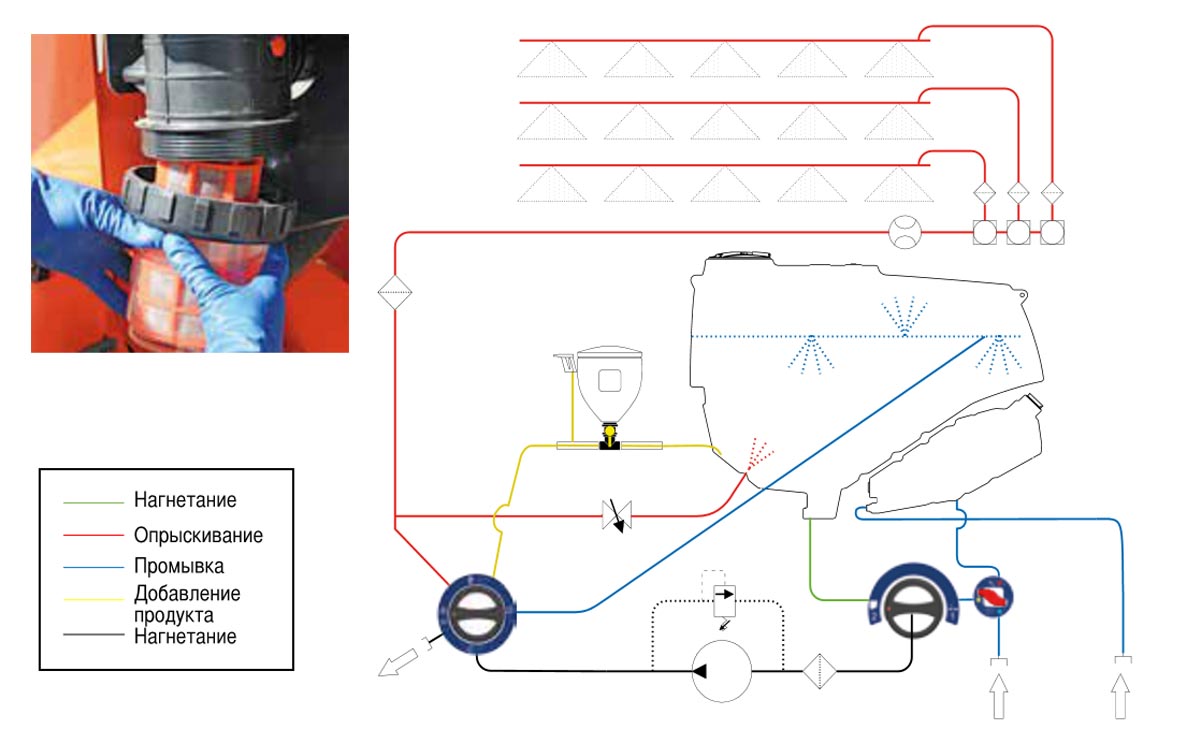 Нагнетание
Опрыскивание
Промывка
Добавление продукта
Нагнетание