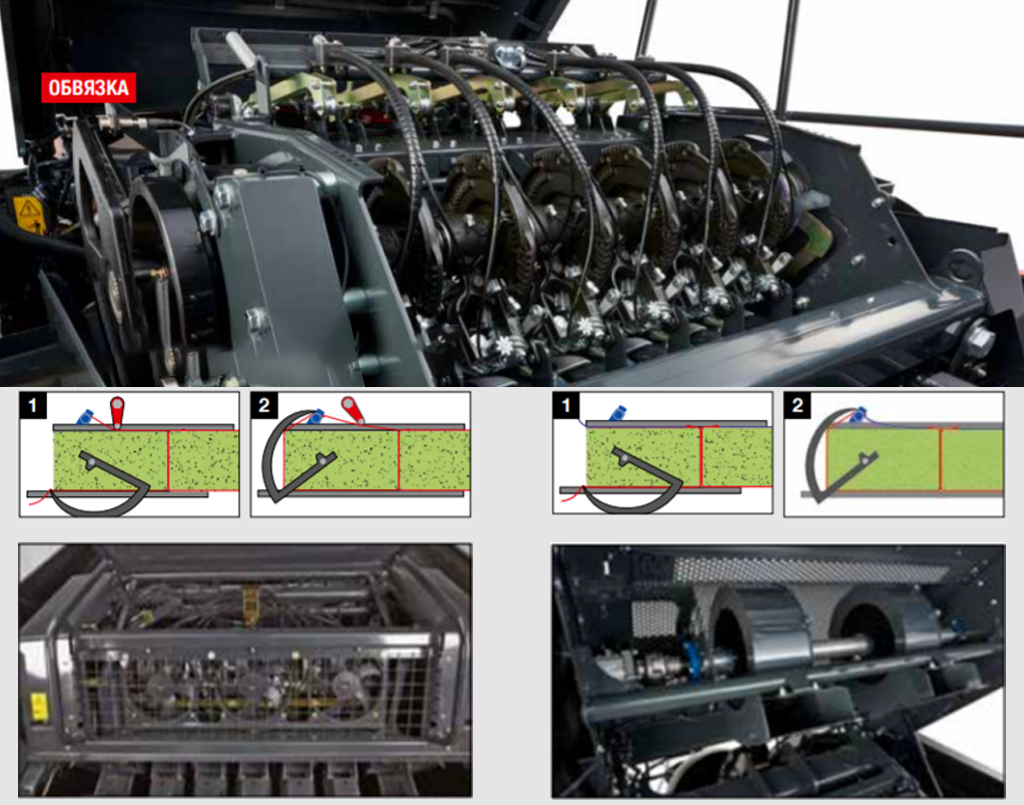 ОБВЯЗКА

1

2

1

2