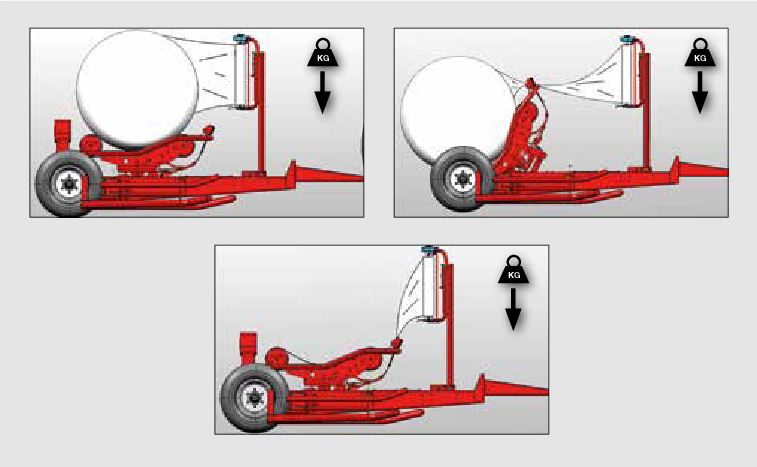 KG

KG

KG